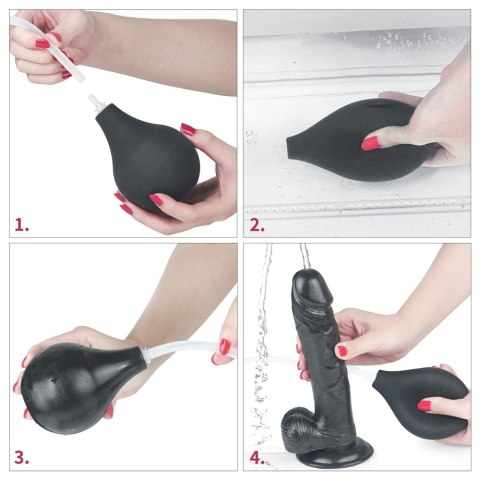 1.

2.

3.

4.